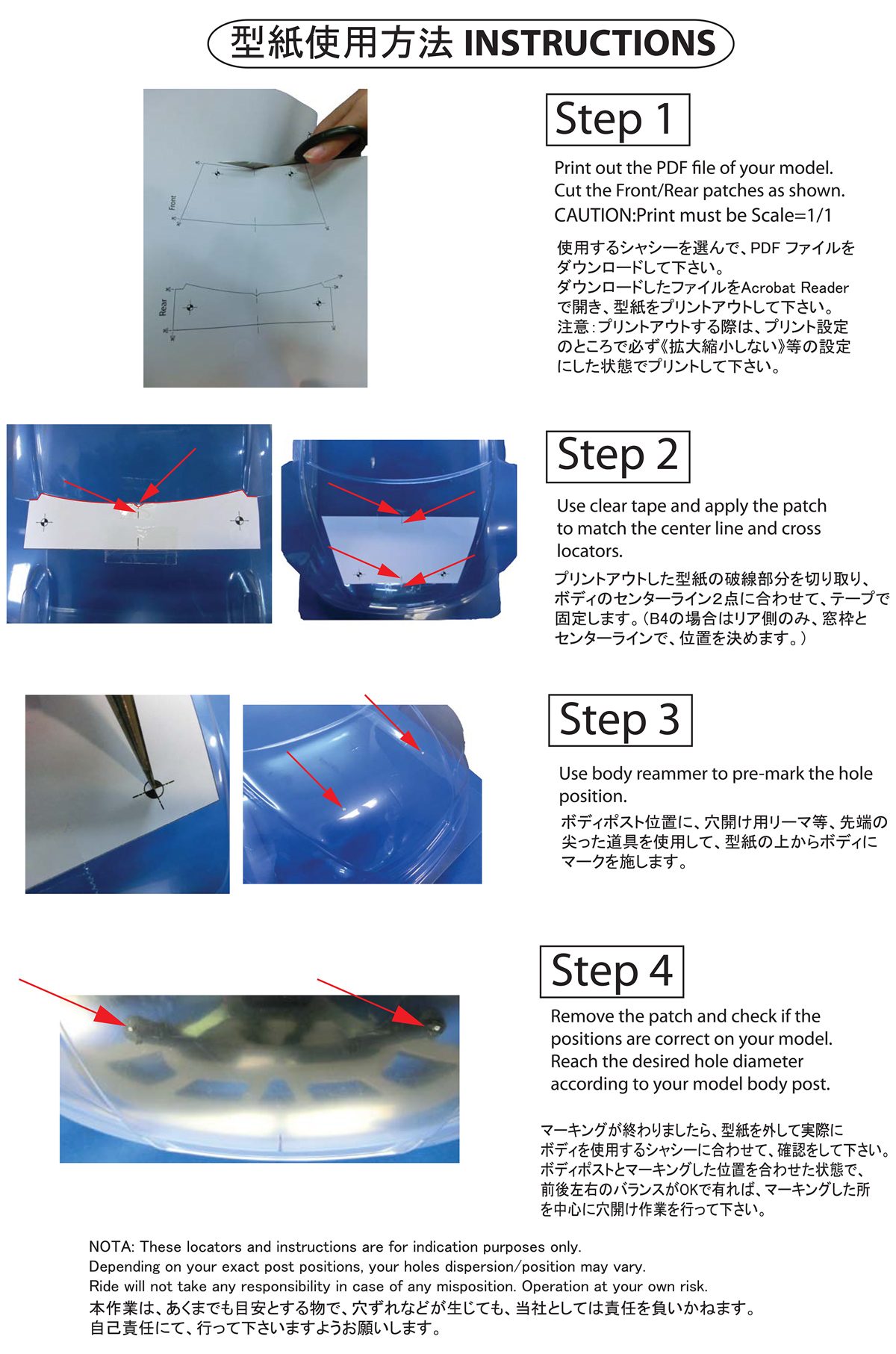 型紙使用方法 INSTRUCTIONS

Front

Rear

Step 1

Print out the PDF file of your model.
Cut the Front/Rear patches as shown.
CAUTION:Print must be Scale=1/1

使用するシャシーを選んで、PDF ファイルをダウンロードして下さい。
ダウンロードしたファイルをAcrobat Readerで開き、型紙をプリントアウトして下さい。
注意:プリントアウトする際は、プリント設定のところで必ず《拡大縮小しない》等の設定にした状態でプリントして下さい。

Step 2

Use clear tape and apply the patch to match the center line and cross locators.

プリントアウトした型紙の破線部分を切り取り、ボディのセンターライン2点に合わせて、テープで固定します。(B4の場合はリア側のみ、窓枠とセンターラインで、位置を決めます。)

Step 3

Use body reammer to pre-mark the hole position.

ボディポスト位置に、穴開け用リーマ等、先端の尖った道具を使用して、型紙の上からボディにマークを施します。

Step 4

Remove the patch and check if the positions are correct on your model.
Reach the desired hole diameter according to your model body post.

マーキングが終わりましたら、型紙を外して実際にボディを使用するシャシーに合わせて、確認をして下さい。
ボディポストとマーキングした位置を合わせた状態で、前後左右のバランスがOKで有れば、マーキングした所を中心に穴開け作業を行って下さい。

NOTA: These locators and instructions are for indication purposes only.
Depending on your exact post positions, your holes dispersion/position may vary.
Ride will not take any responsibility in case of any misposition. Operation at your own risk.
本作業は、あくまでも目安とする物で、穴ずれなどが生じても、当社としては責任を負いかねます。
自己責任にて、行って下さいますようお願いします。